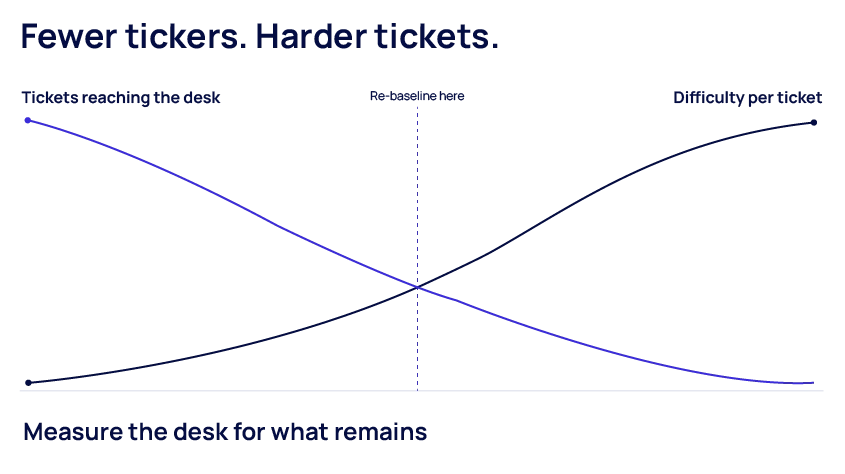 Fewer tickers. Harder tickets.

Tickets reaching the desk

Re-baseline here

Difficulty per ticket

Measure the desk for what remains