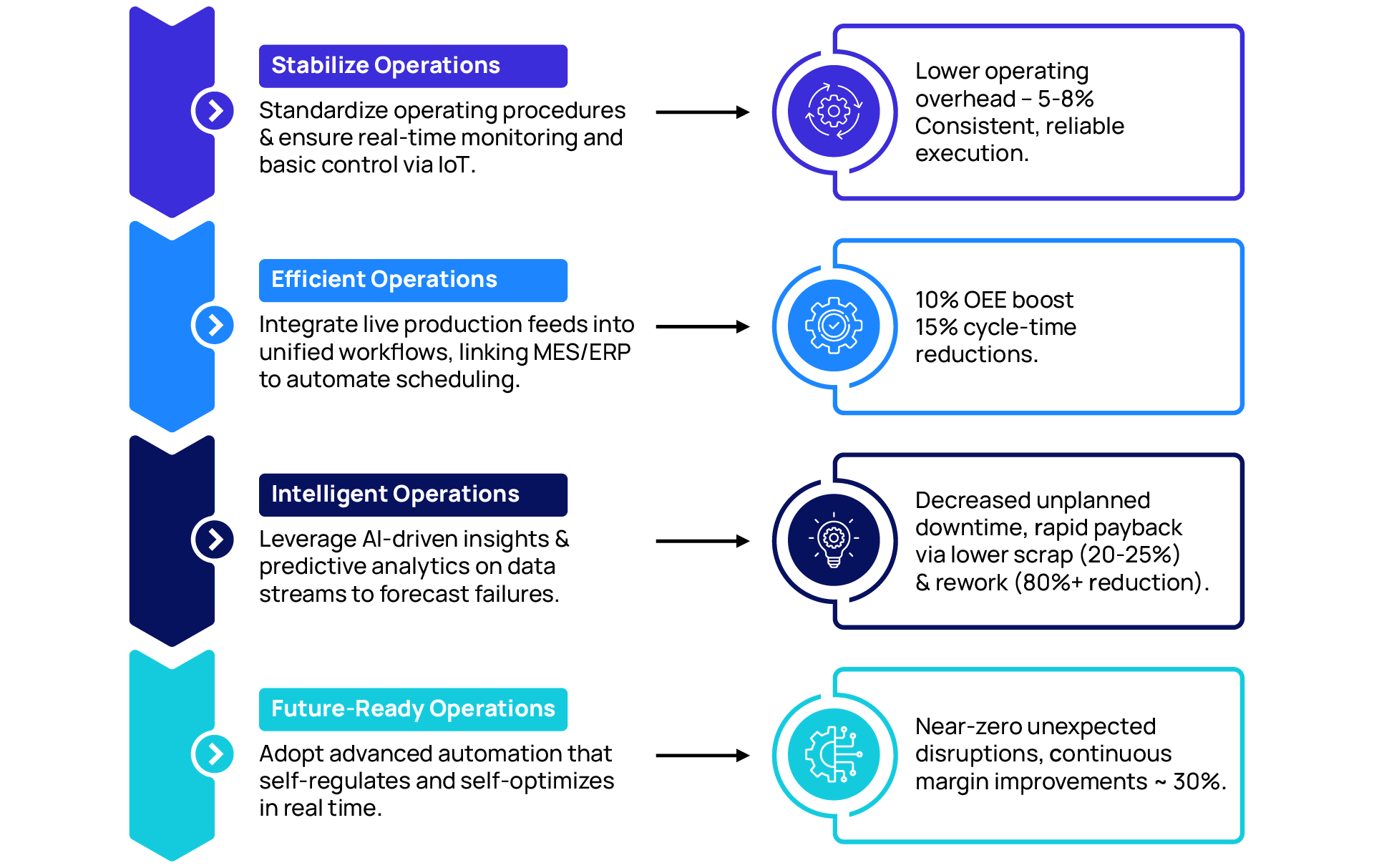 Stabilize Operations

Standardize operating procedures & ensure real-time monitoring and basic control via IoT.

Lower operating overhead – 5-8% Consistent, reliable execution.

Efficient Operations

Integrate live production feeds into unified workflows, linking MES/ERP to automate scheduling.

10% OEE boost 15% cycle-time reductions.

Intelligent Operations

Leverage AI-driven insights & predictive analytics on data streams to forecast failures.

Decreased unplanned downtime, rapid payback via lower scrap (20-25%) & rework (80%+ reduction).

Future-Ready Operations

Adopt advanced automation that self-regulates and self-optimizes in real time.

Near-zero unexpected disruptions, continuous margin improvements ~ 30%.