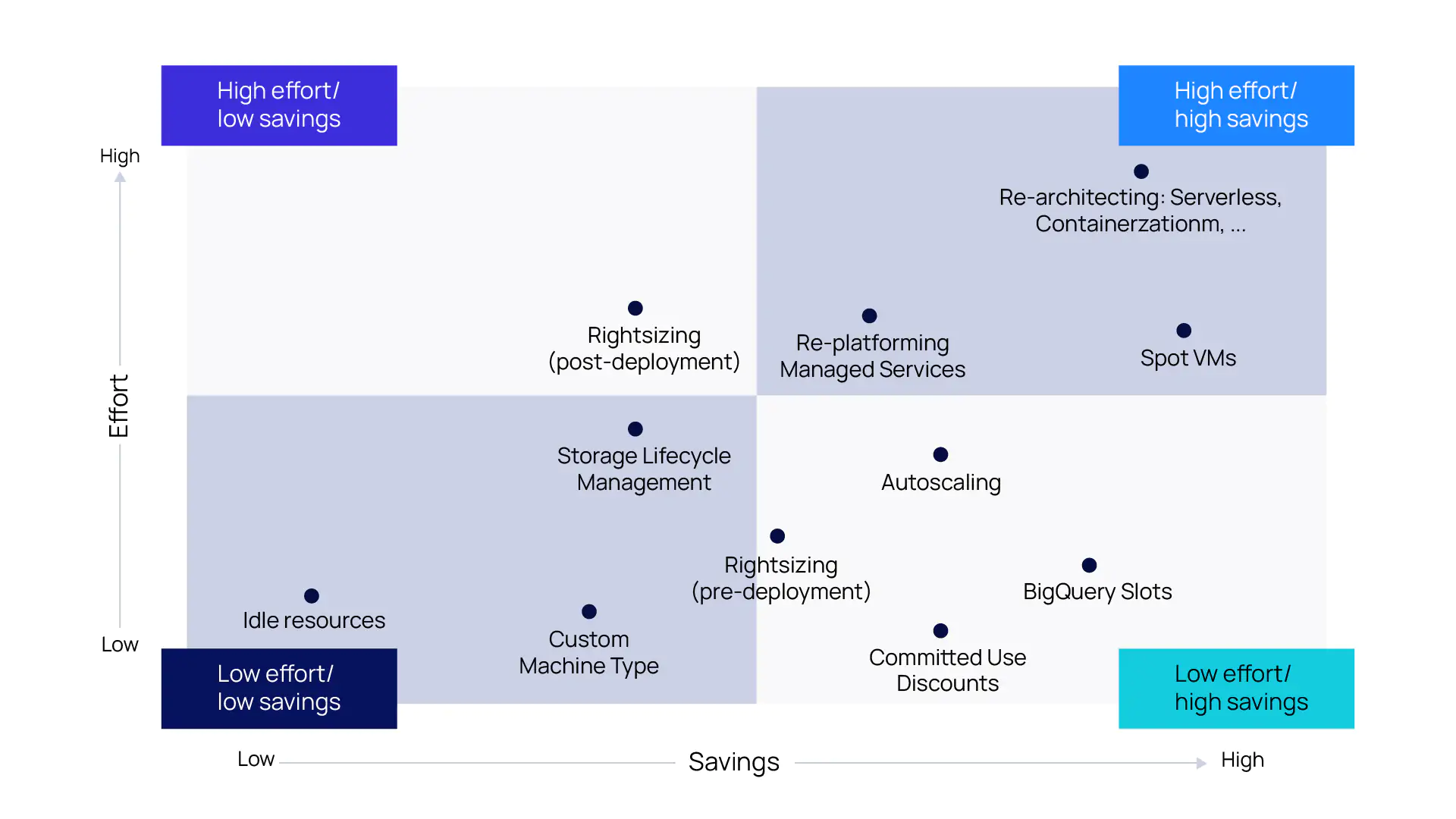 High effort/
low savings

High effort/
high savings

High

Effort

Low

Re-architecting: Serverless,
Containerzationm, ...

Rightsizing
(post-deployment)

Re-platforming
Managed Services

Spot VMs

Storage Lifecycle
Management

Autoscaling

Rightsizing
(pre-deployment)

BigQuery Slots

Idle resources

Custom
Machine Type

Committed Use
Discounts

Low effort/
low savings

Low effort/
high savings

Low

Savings

High