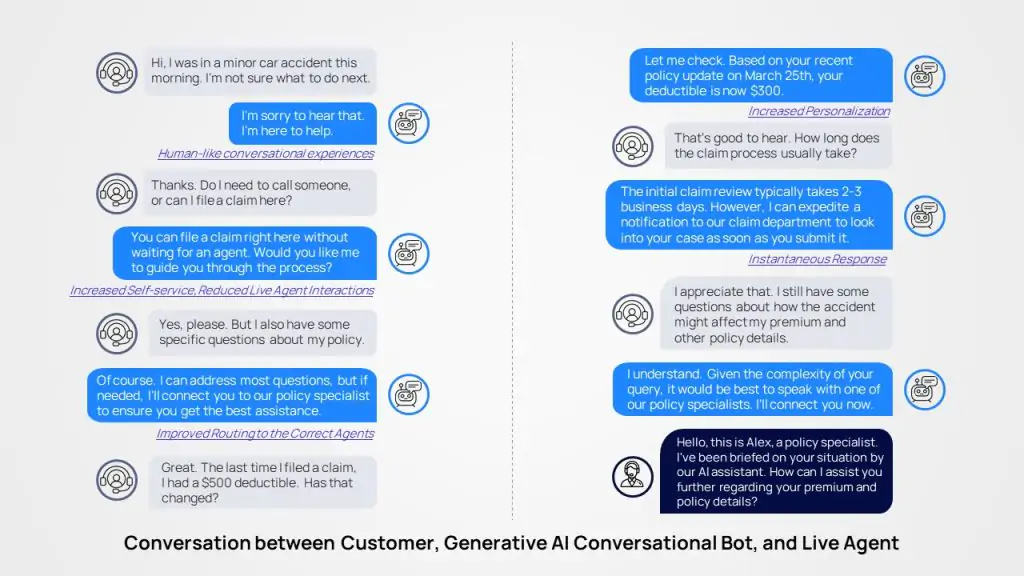 Hi, I was in a minor car accident this morning. I'm not sure what to do next.

I'm sorry to hear that. I'm here to help.

Human-like conversational experiences

Thanks. Do I need to call someone, or can I file a claim here?

You can file a claim right here without waiting for an agent. Would you like me to guide you through the process?

Increased Self-service, Reduced Live Agent Interactions

Yes, please. But I also have some specific questions about my policy.

Of course. I can address most questions, but if needed, I'll connect you to our policy specialist to ensure you get the best assistance.

Improved Routing to the Correct Agents

Great. The last time I filed a claim, I had a $500 deductible. Has that changed?

Let me check. Based on your recent policy update on March 25th, your deductible is now $300.

Increased Personalization

That's good to hear. How long does the claim process usually take?

The initial claim review typically takes 2-3 business days. However, I can expedite a notification to our claim department to look into your case as soon as you submit it.

Instantaneous Response

I appreciate that. I still have some questions about how the accident might affect my premium and other policy details.

I understand. Given the complexity of your query, it would be best to speak with one of our policy specialists. I'll connect you now.

Hello, this is Alex, a policy specialist. I've been briefed on your situation by our AI assistant. How can I assist you further regarding your premium and policy details?

Conversation between Customer, Generative AI Conversational Bot, and Live Agent