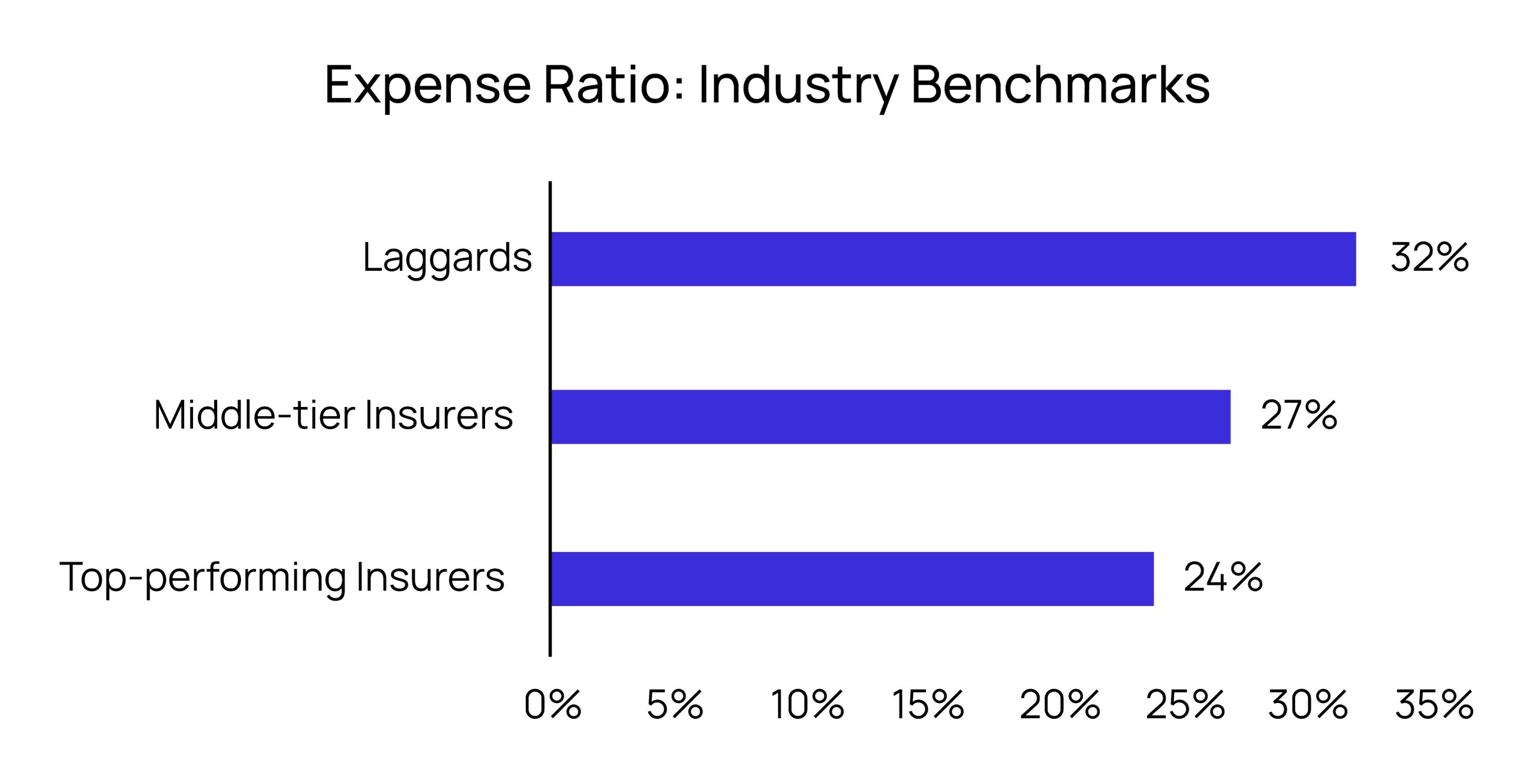 Expense Ratio: Industry Benchmarks

Laggards
32%

Middle-tier Insurers
27%

Top-performing Insurers
24%

0% 5% 10% 15% 20% 25% 30% 35%