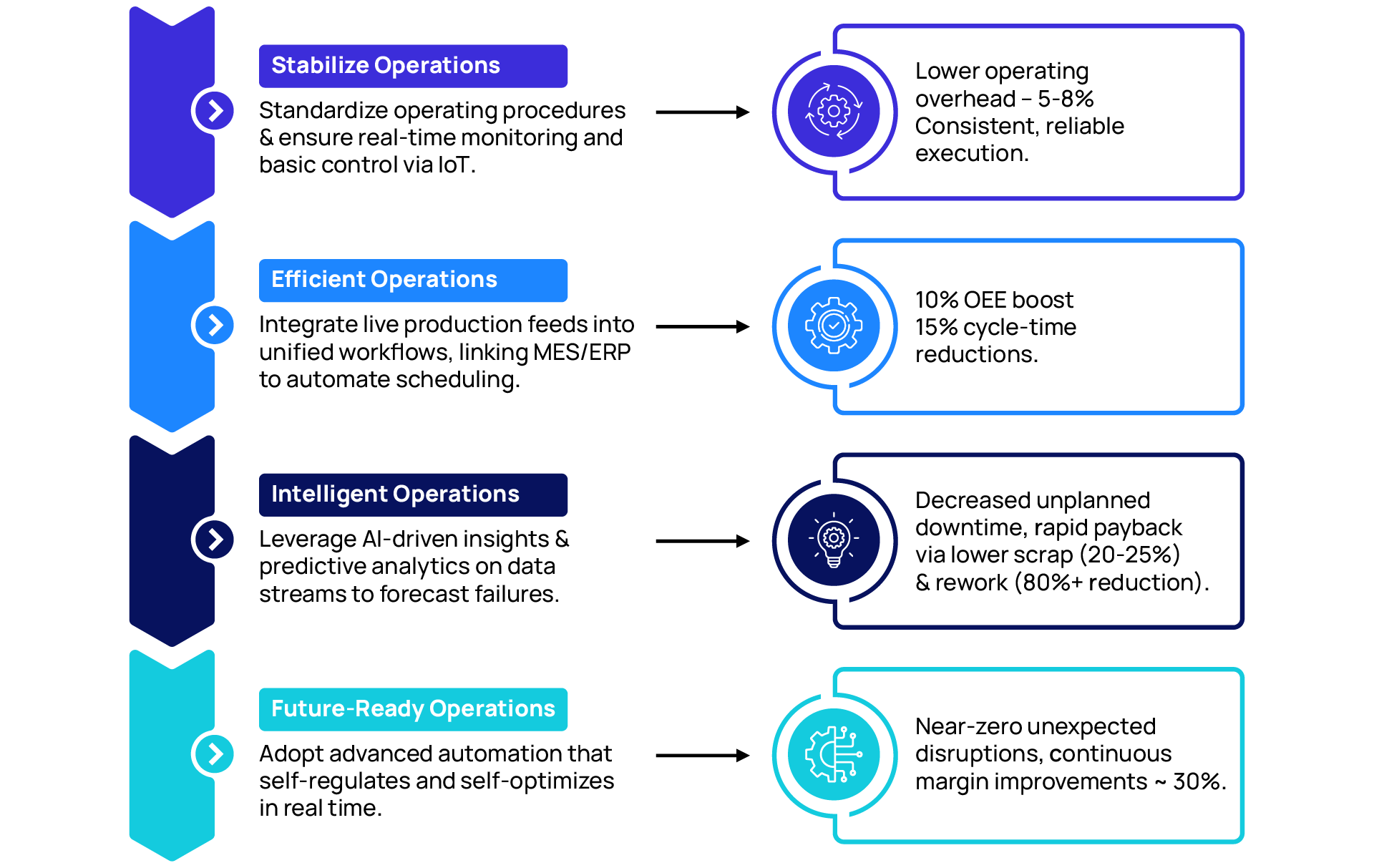 Stabilize Operations

Standardize operating procedures & ensure real-time monitoring and basic control via IoT.

Lower operating overhead – 5-8%
Consistent, reliable execution.

Efficient Operations

Integrate live production feeds into unified workflows, linking MES/ERP to automate scheduling.

10% OEE boost
15% cycle-time reductions.

Intelligent Operations

Leverage AI-driven insights & predictive analytics on data streams to forecast failures.

Decreased unplanned downtime, rapid payback via lower scrap (20-25%) & rework (80%+ reduction).

Future-Ready Operations

Adopt advanced automation that self-regulates and self-optimizes in real time.

Near-zero unexpected disruptions, continuous margin improvements ~ 30%.