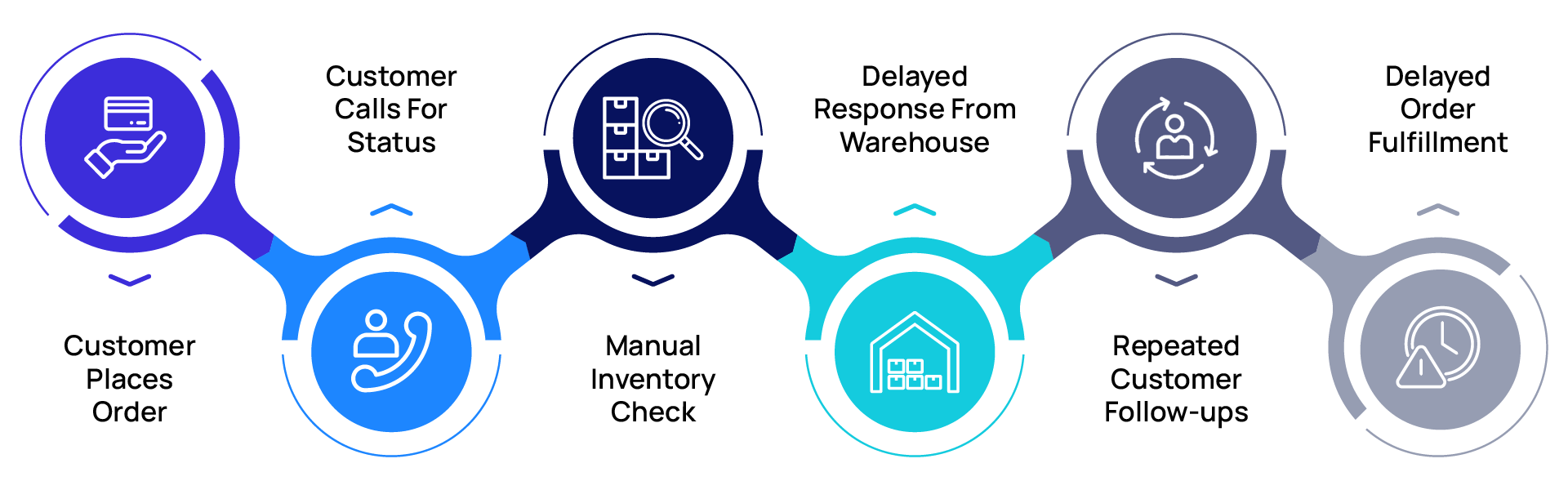 Customer Places Order

Customer Calls For Status

Manual Inventory Check

Delayed Response From Warehouse

Repeated Customer Follow-ups

Delayed Order Fulfillment